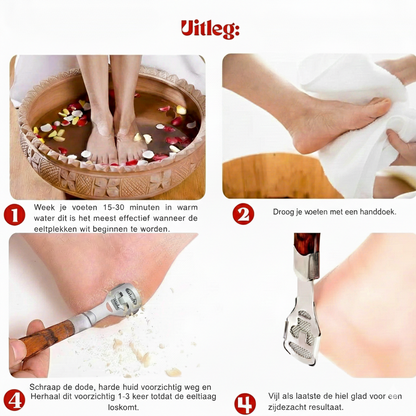 Uitleg:

1 Week je voeten 15-30 minuten in warm water dit is het meest effectief wanneer de eeltplekken wit beginnen te worden.

2 Droog je voeten met een handdoek.

4 Schraap de dode, harde huid voorzichtig weg en Herhaal dit voorzichtig 1-3 keer totdat de eeltlaag loskomt.

4 Vijl als laatste de hiel glad voor een zijdezacht resultaat.